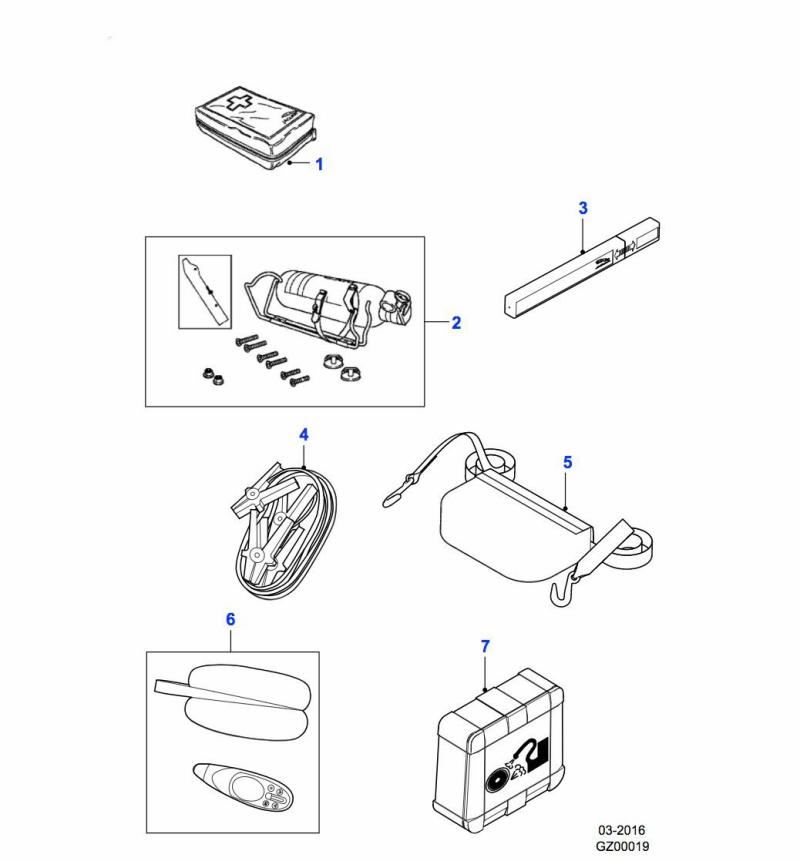 1

3

2

4

5

6

7

03-2016
GZ00019