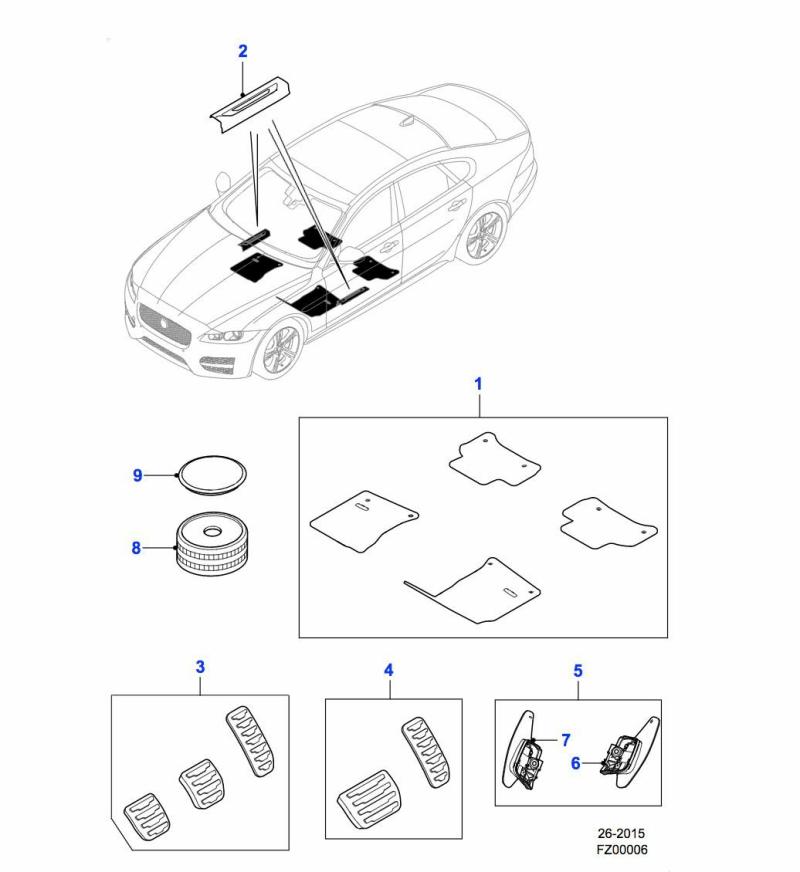 2

1

9

8

3

4

5

7

6

26-2015
FZ00006