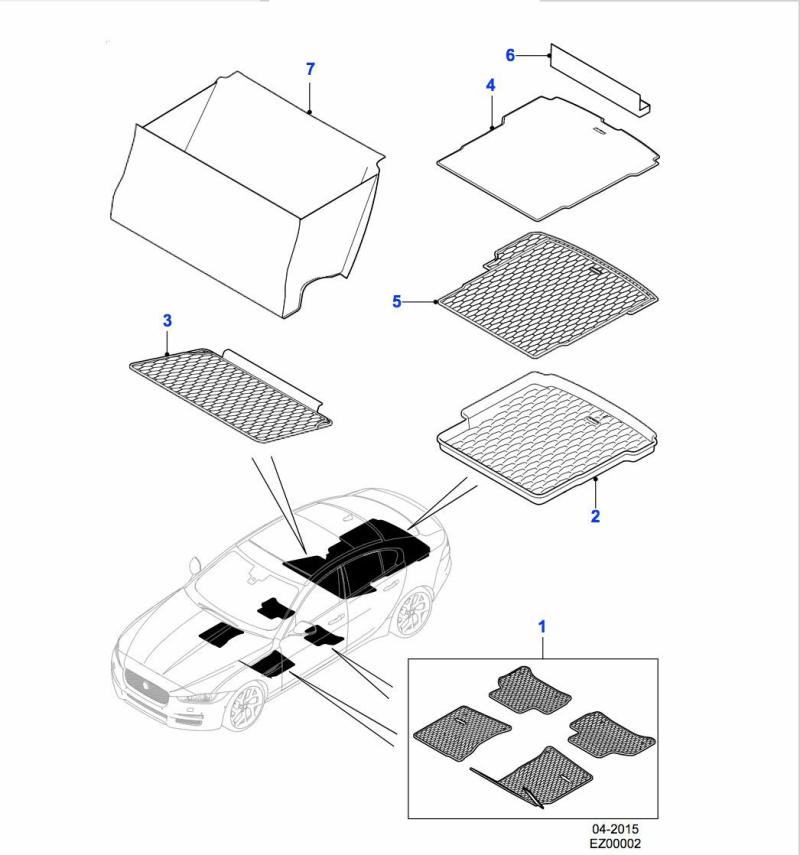 7
6
4
5
3
2
1
04-2015
EZ00002